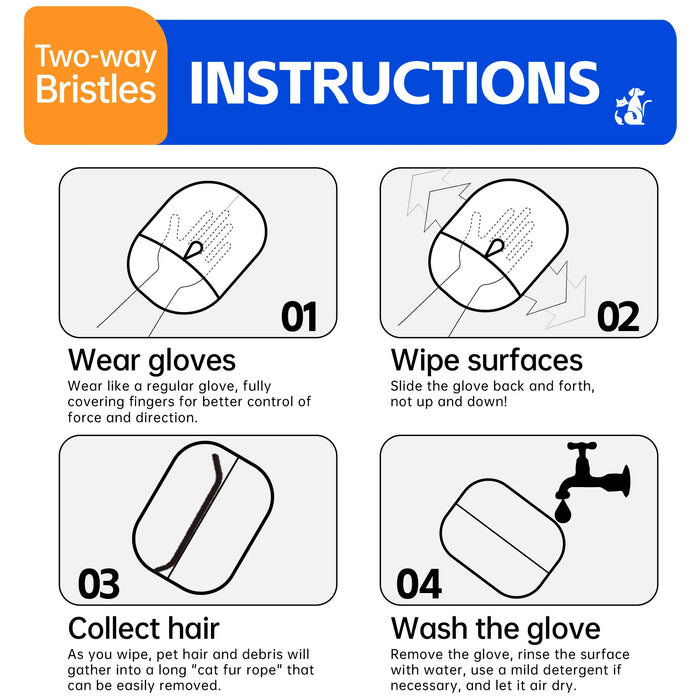 Two-way Bristles

INSTRUCTIONS

01

Wear gloves

Wear like a regular glove, fully covering fingers for better control of force and direction.

02

Wipe surfaces

Slide the glove back and forth, not up and down!

03

Collect hair

As you wipe, pet hair and debris will gather into a long "cat fur rope" that can be easily removed.

04

Wash the glove

Remove the glove, rinse the surface with water, use a mild detergent if necessary, and let it air dry.