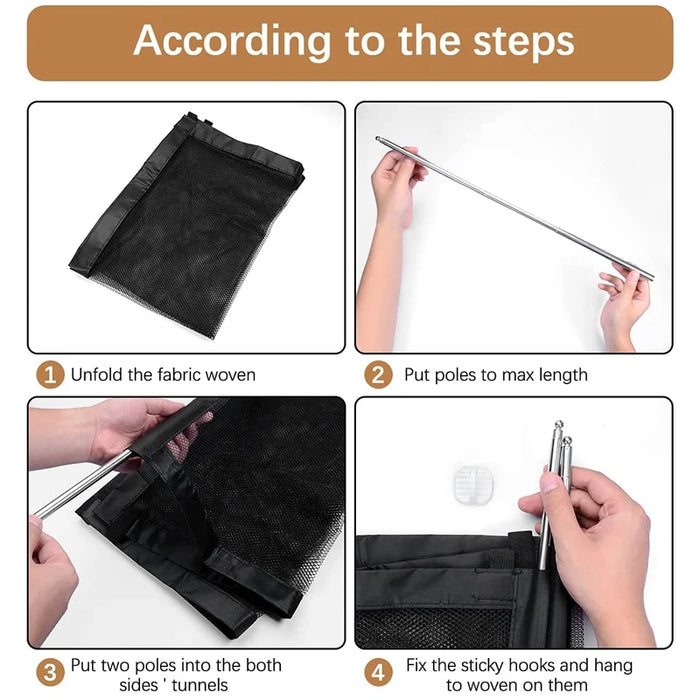 According to the steps

1 Unfold the fabric woven

2 Put poles to max length

3 Put two poles into the both sides ' tunnels

4 Fix the sticky hooks and hang to woven on them